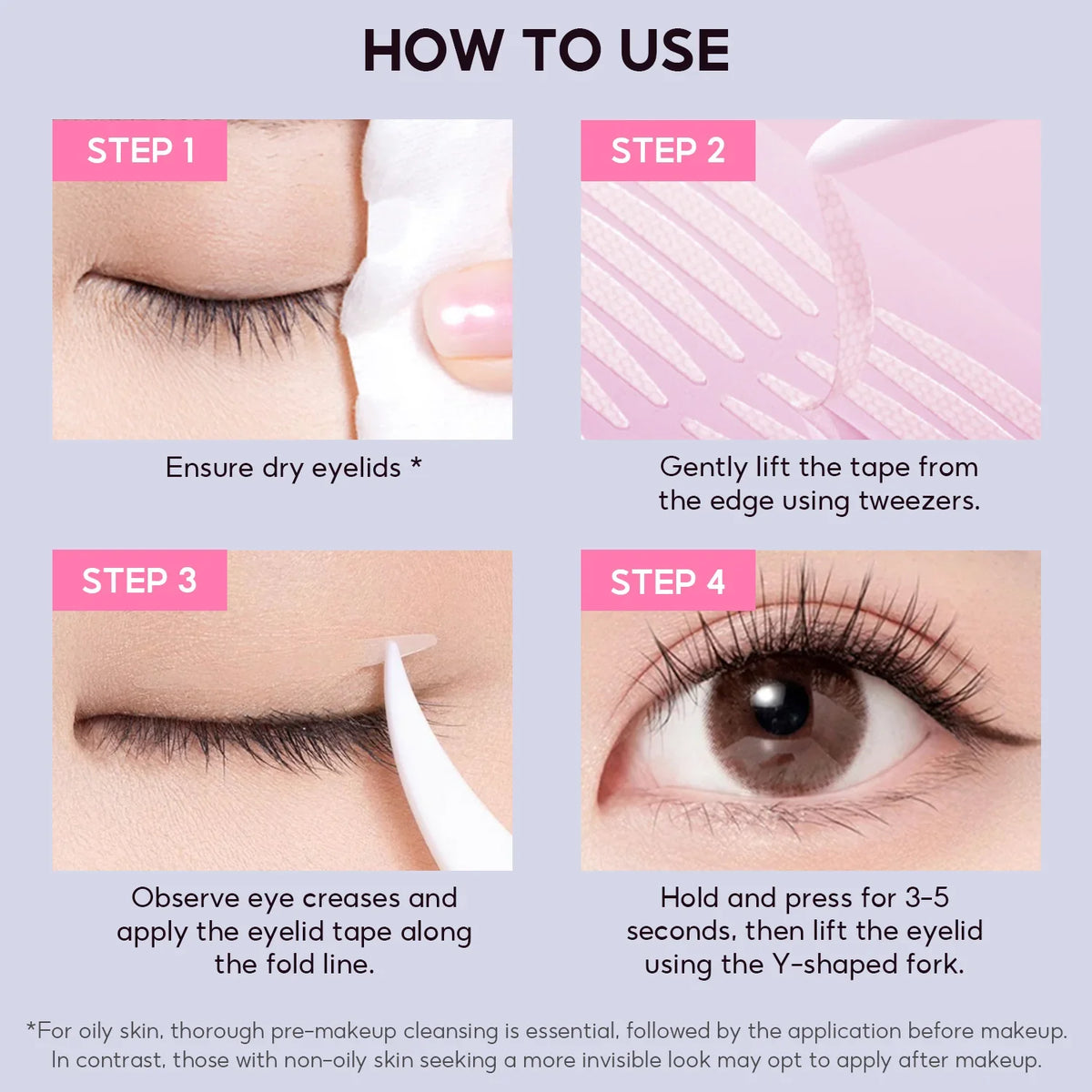 HOW TO USE

STEP 1

Ensure dry eyelids *

STEP 2

Gently lift the tape from the edge using tweezers.

STEP 3

Observe eye creases and apply the eyelid tape along the fold line.

STEP 4

Hold and press for 3-5 seconds, then lift the eyelid using the Y-shaped fork.

*For oily skin, thorough pre-makeup cleansing is essential, followed by the application before makeup. In contrast, those with non-oily skin seeking a more invisible look may opt to apply after makeup.