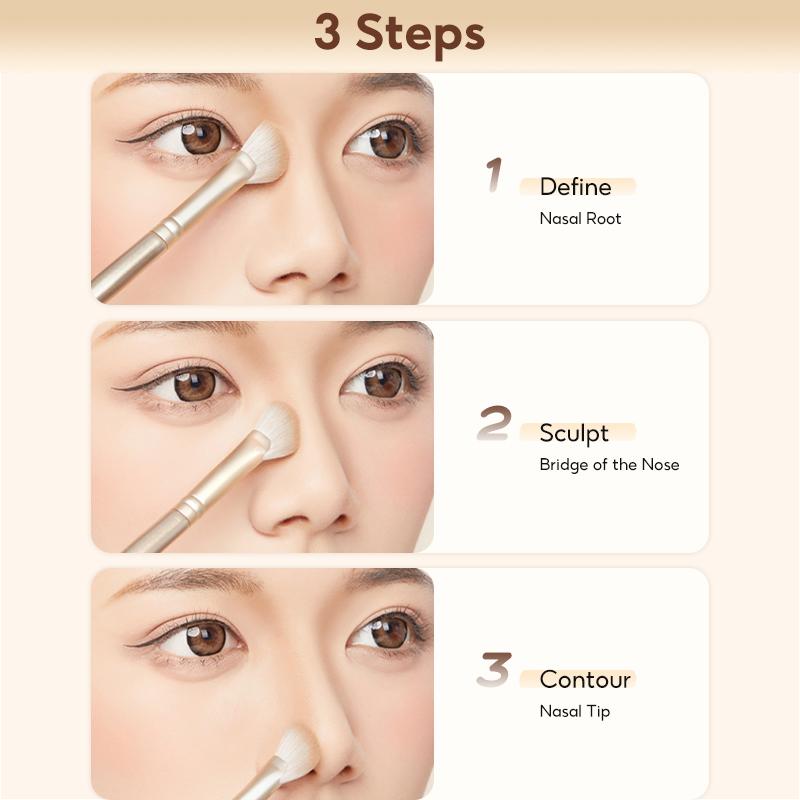 3 Steps

1 Define
Nasal Root

2 Sculpt
Bridge of the Nose

3 Contour
Nasal Tip